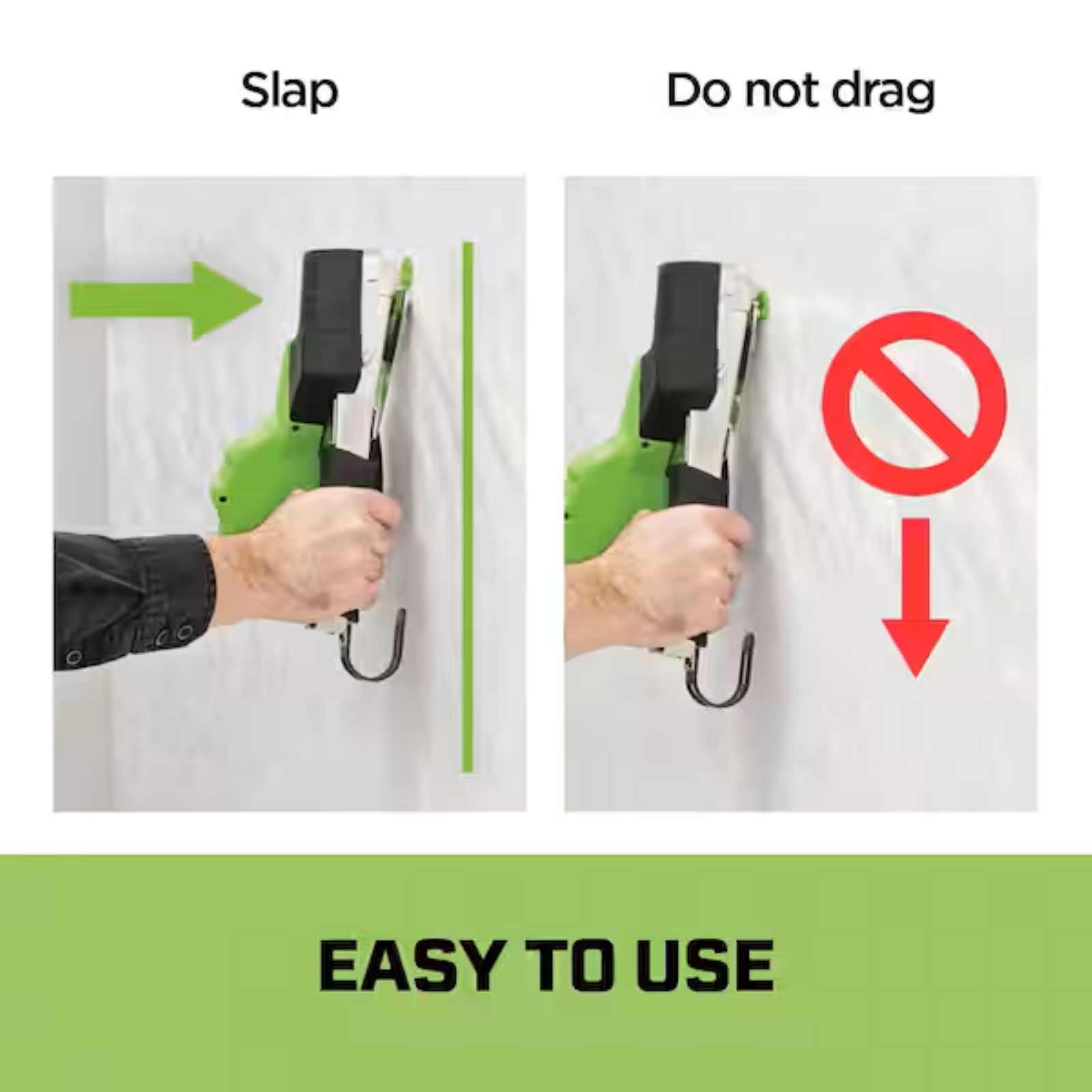 Slap

Do not drag

EASY TO USE